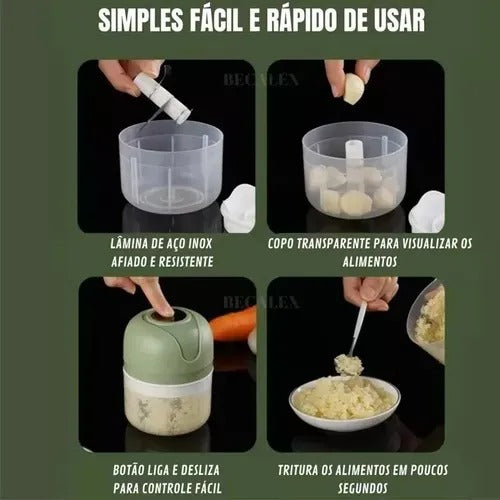 SIMPLES FÁCIL E RÁPIDO DE USAR

BECALEX

LÂMINA DE AÇO INOX AFIADO E RESISTENTE

COPO TRANSPARENTE PARA VISUALIZAR OS ALIMENTOS

BECALEX

BOTÃO LIGA E DESLIZA PARA CONTROLE FÁCIL

TRITURA OS ALIMENTOS EM POUCOS SEGUNDOS